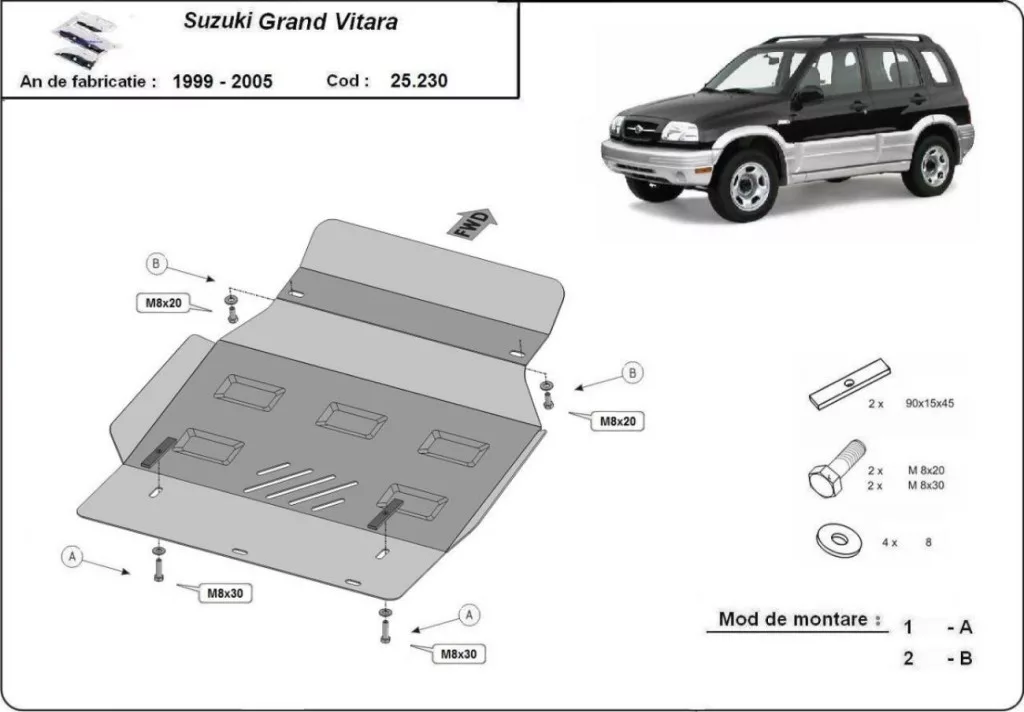 Suzuki Grand Vitara

An de fabricatie : 1999 - 2005 Cod : 25.230

FWD

B

M8x20

B

M8x20

A

M8x30

A

M8x30

2 x 90x15x45

2 x M 8x20
2 x M 8x30

4 x 8

Mod de montare : 1 - A
2 - B