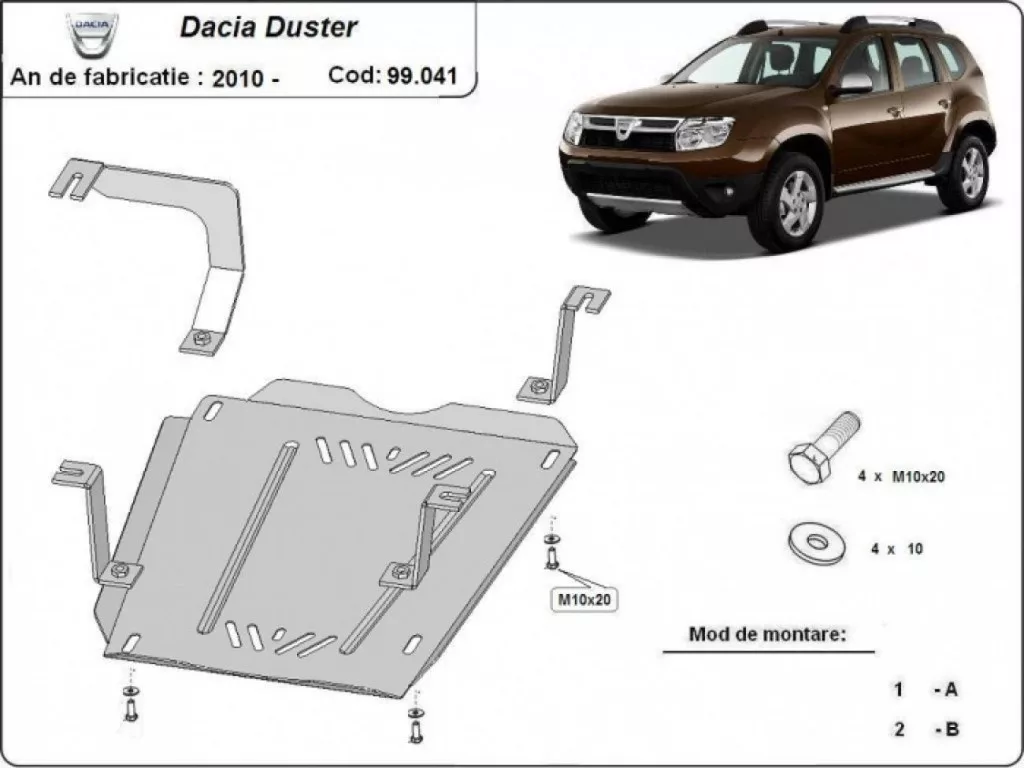 DACIA

Dacia Duster

An de fabricatie : 2010 - Cod: 99.041

4 x M10x20

4 x 10

M10x20

Mod de montare:

1 - A

2 - B