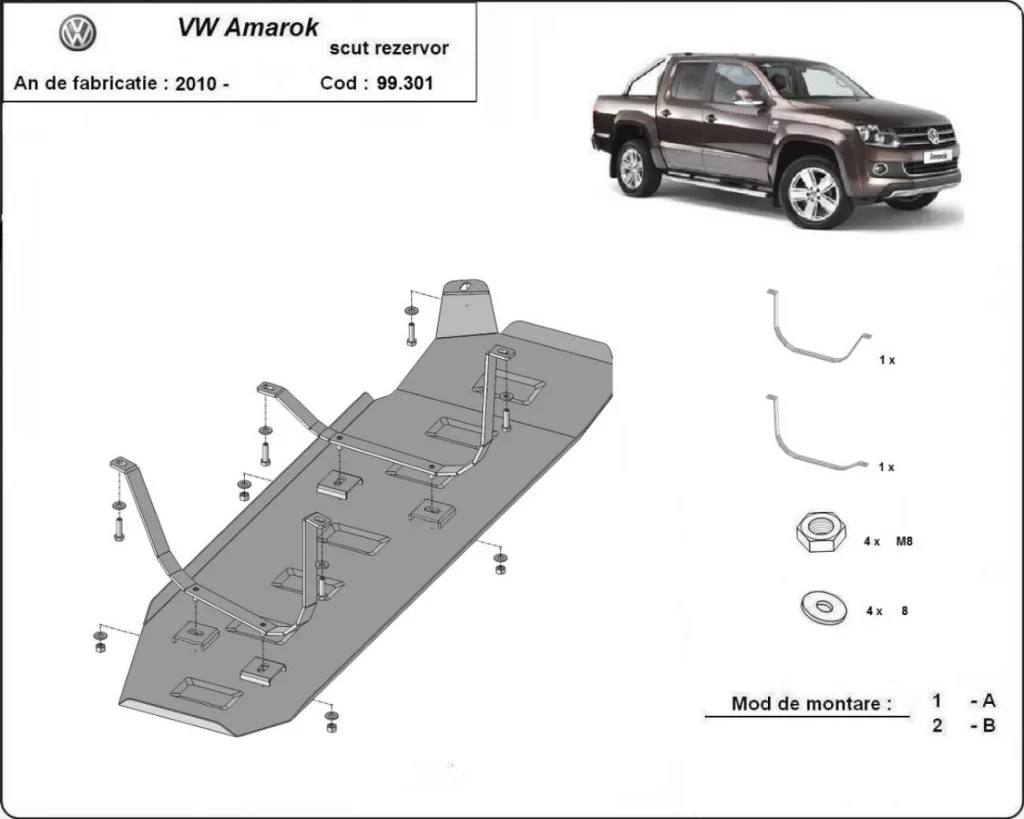 VW Amarok
scut rezervor
An de fabricatie : 2010 -
Cod : 99.301

Amarok

1 x

1 x

4 x M8

4 x 8

Mod de montare : 1 - A
2 - B