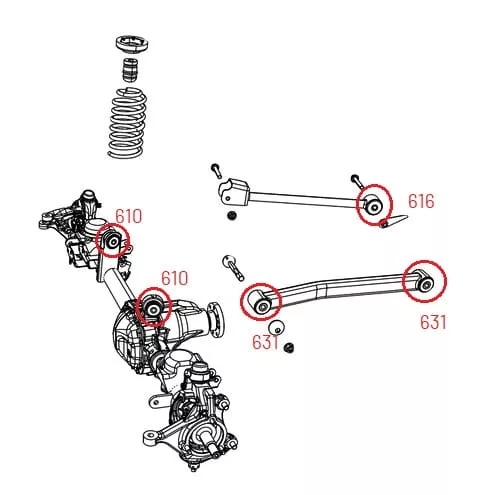 610

616

610

631

631