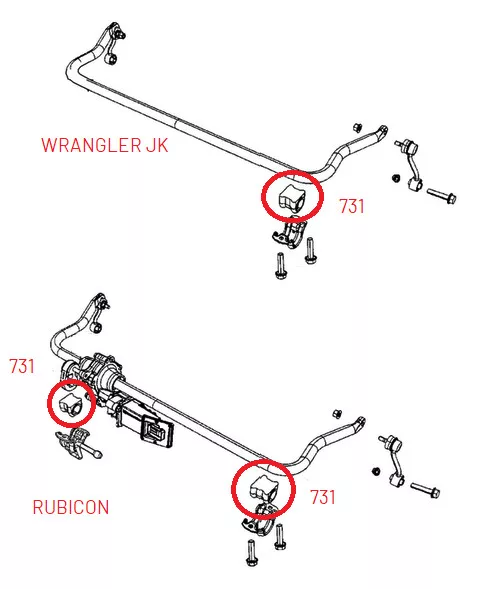 WRANGLER JK

731

731

731

RUBICON