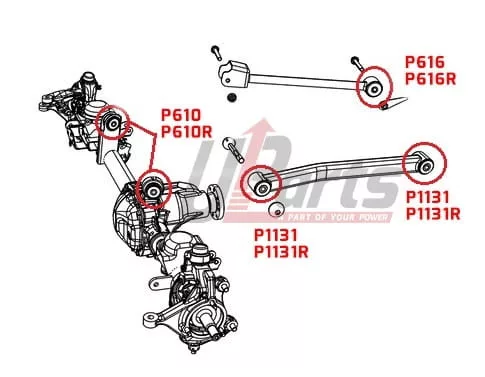 P616
P616R

P610
P610R

UParts
A PART OF YOUR POWER

P1131
P1131R

P1131
P1131R