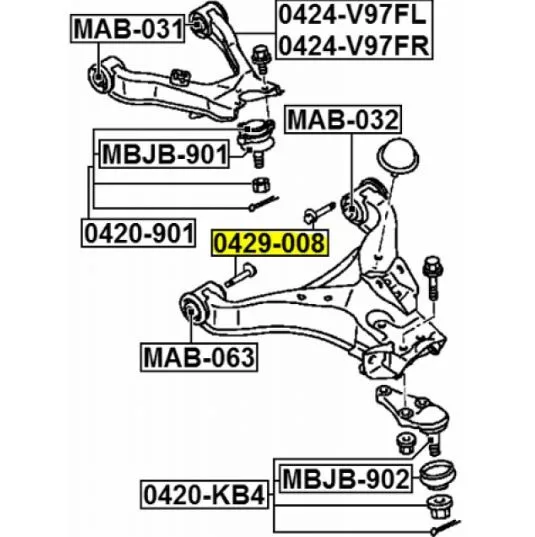 MAB-031
0424-V97FL
0424-V97FR
MAB-032
MBJB-901
0420-901
0429-008
MAB-063
MBJB-902
0420-KB4